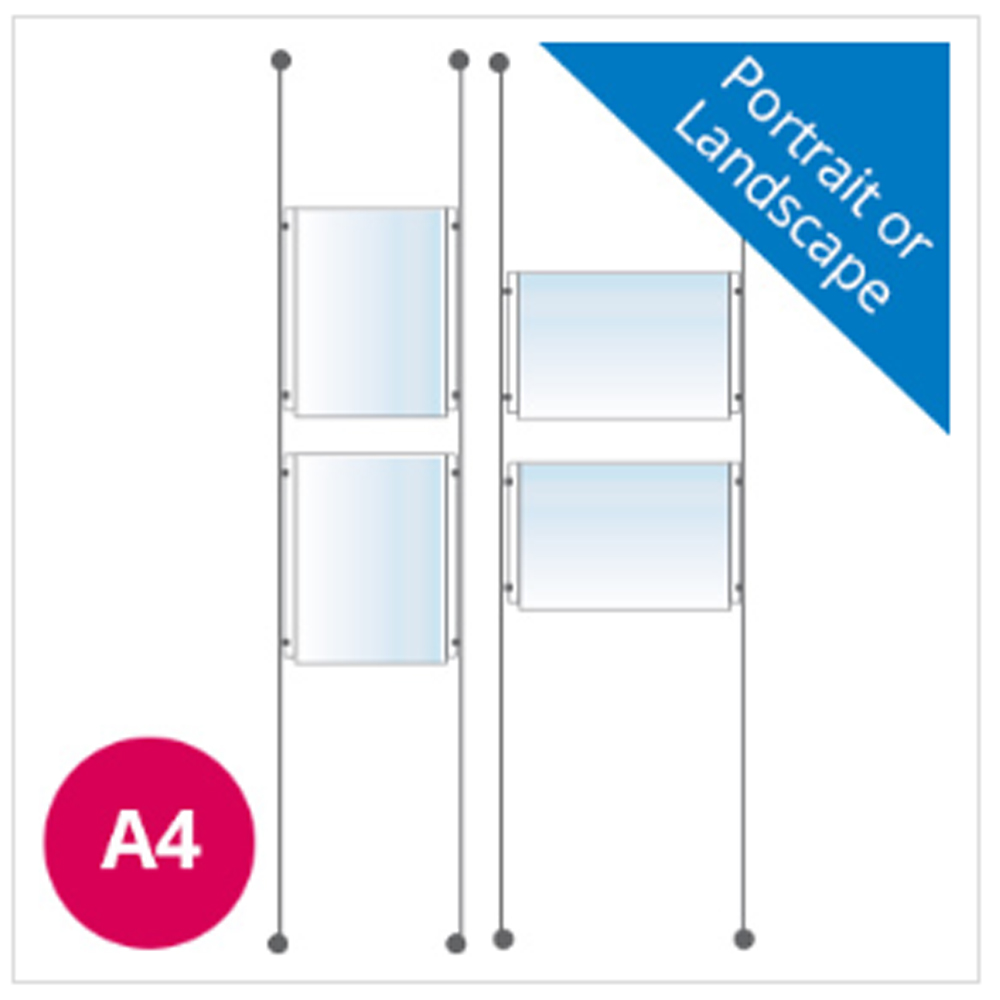 Portrait or Landscape

A4